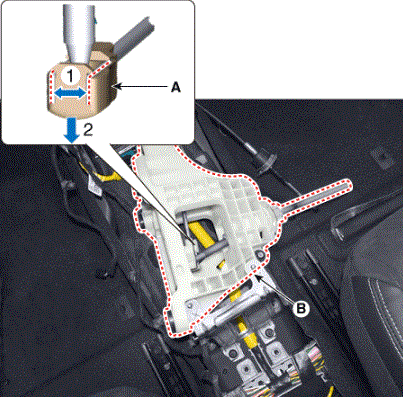 1
A
2
B