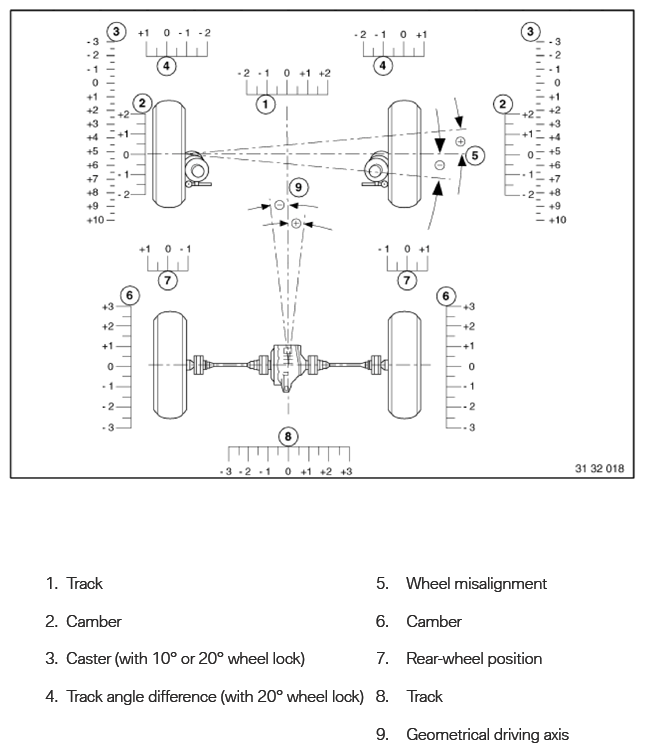 3
-3
-2
-1
0
+1
+2
+3
+4
+5
+6
+7
+8
+9
+10

+1 0 -1 -2
4

-2 -1 0 +1 +2
1

-2 -1 0 +1
4

3
-3
-2
-1
0
+1
+2
+3
+4
+5
+6
+7
+8
+9
+10

2
+2
+1
0
-1
-2

2
+2
+1
0
-1
-2

5

9

+1 0 -1
7

-1 0 +1
7

6
+3
+2
+1
0
-1
-2
-3

6
+3
+2
+1
0
-1
-2
-3

8
-3 -2 -1 0 +1 +2 +3

31 32 018

1. Track
2. Camber
3. Caster (with 10° or 20° wheel lock)
4. Track angle difference (with 20° wheel lock)

5. Wheel misalignment
6. Camber
7. Rear-wheel position
8. Track
9. Geometrical driving axis