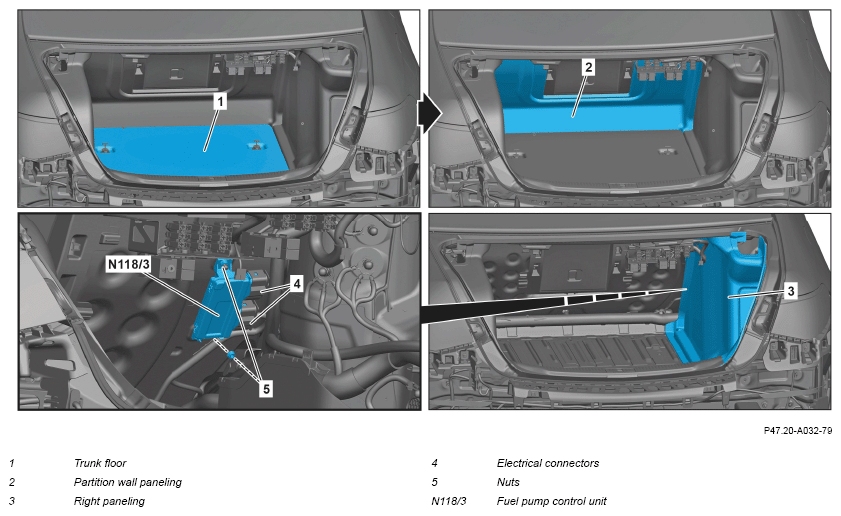 1

2

N118/3

4

5

3

P47.20-A032-79

1 Trunk floor
2 Partition wall paneling
3 Right paneling

4 Electrical connectors
5 Nuts
N118/3 Fuel pump control unit