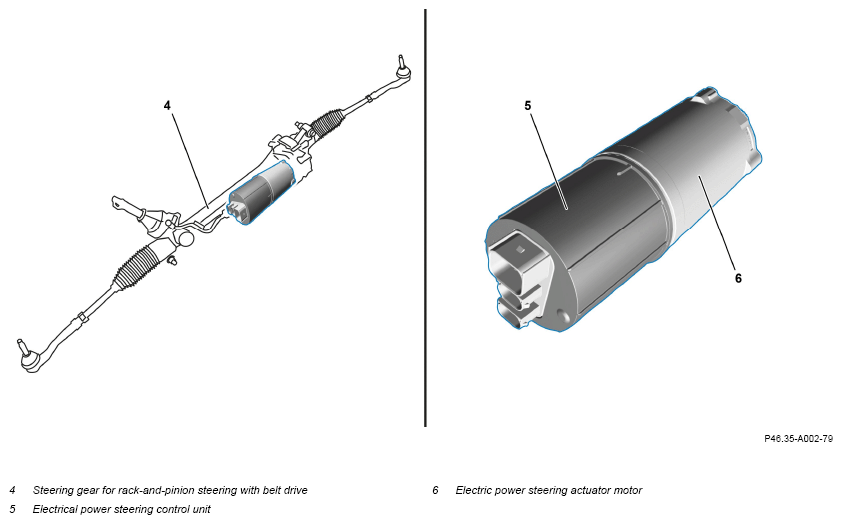 4

5

6

P46.35-A002-79

4 Steering gear for rack-and-pinion steering with belt drive
5 Electrical power steering control unit

6 Electric power steering actuator motor