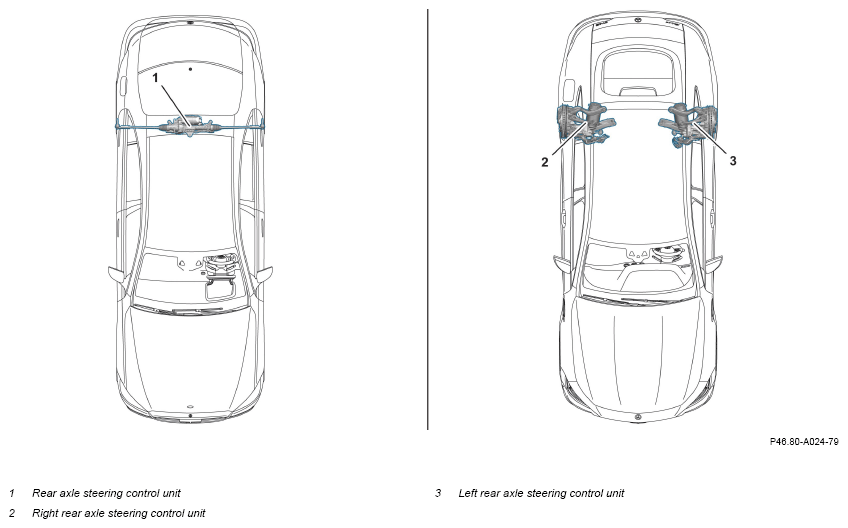 1

2

3

P46.80-A024-79

1 Rear axle steering control unit

2 Right rear axle steering control unit

3 Left rear axle steering control unit