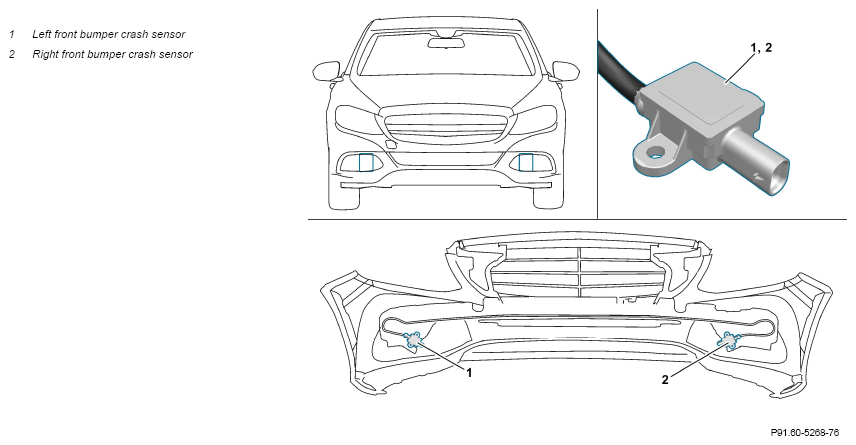 1 Left front bumper crash sensor
2 Right front bumper crash sensor

1, 2

1

2

P91.60-5268-76