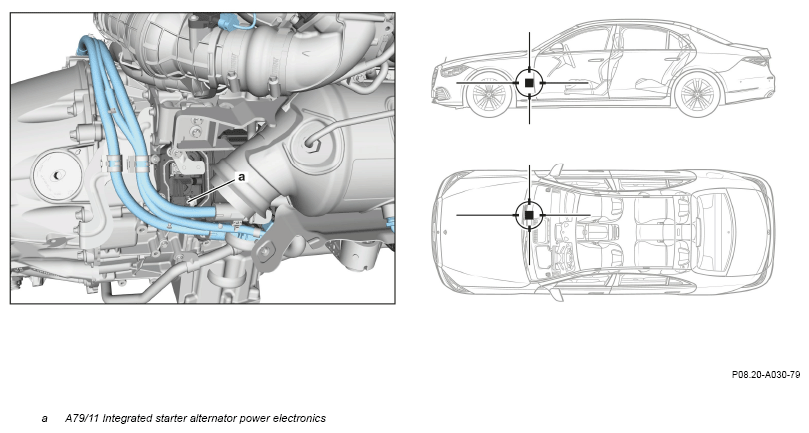 a

P08.20-A030-79

a A79/11 Integrated starter alternator power electronics