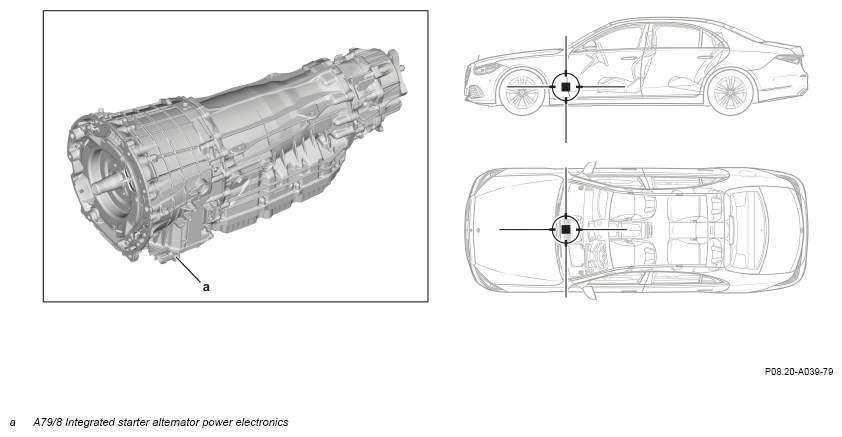 a

P08.20-A039-79

a A79/8 Integrated starter alternator power electronics