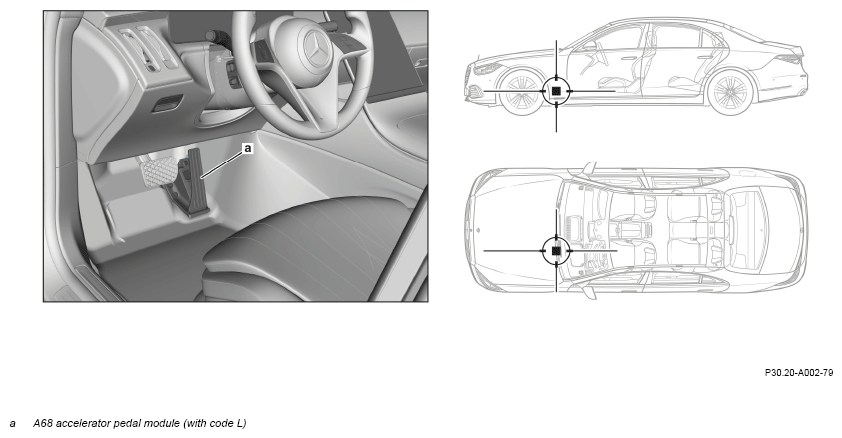 a

P30.20-A002-79

a A68 accelerator pedal module (with code L)