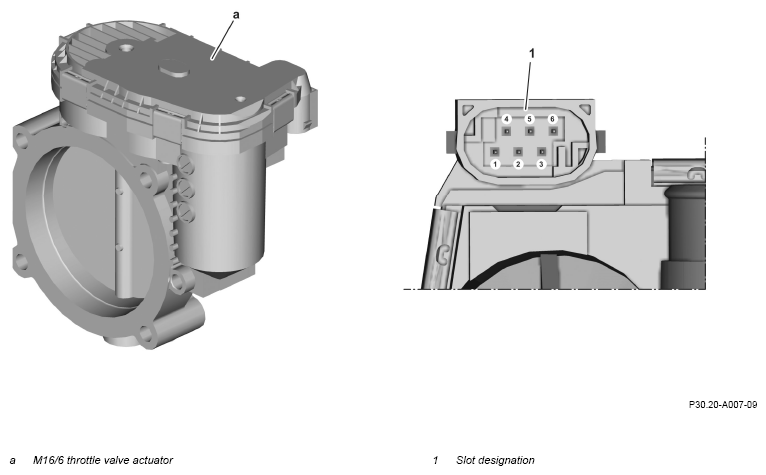 a

1

4 5 6

1 2 3

P30.20-A007-09

a M16/6 throttle valve actuator

1 Slot designation