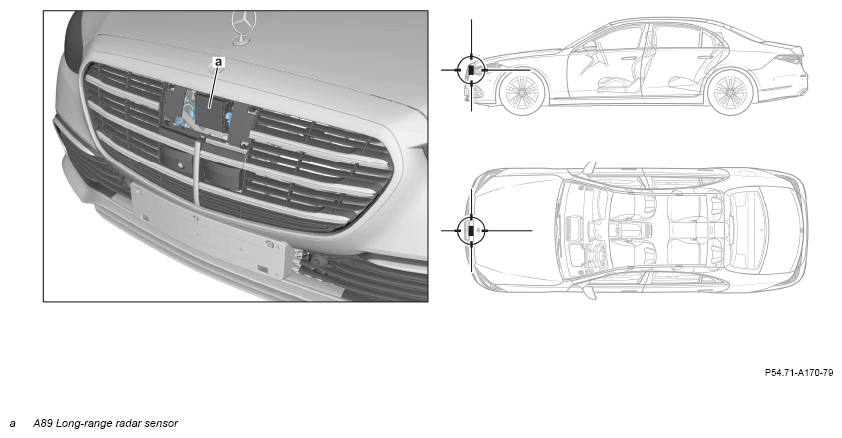 a

P54.71-A170-79

a A89 Long-range radar sensor