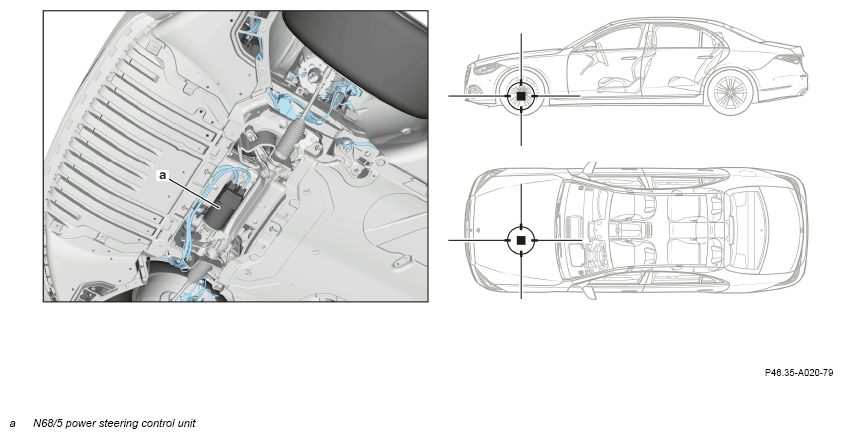 a

P46.35-A020-79

a N68/5 power steering control unit