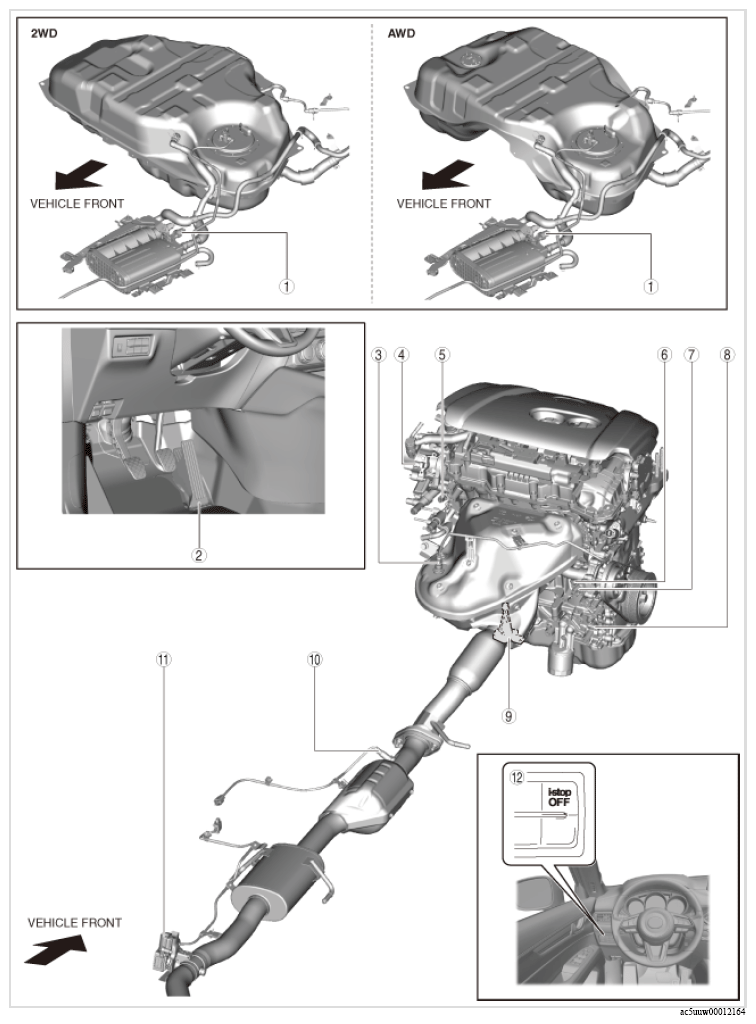 2WD

VEHICLE FRONT

1

AWD

VEHICLE FRONT

1

2

3 4 5 6 7 8

9

10

11

12

i-stop OFF

VEHICLE FRONT

ac5uuw00012164