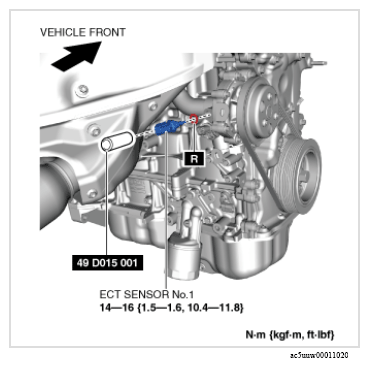 VEHICLE FRONT

R

49 D015 001

ECT SENSOR No.1
14—16 {1.5—1.6, 10.4—11.8}

N·m {kgf·m, ft·lbf}

ac5uuw00011020