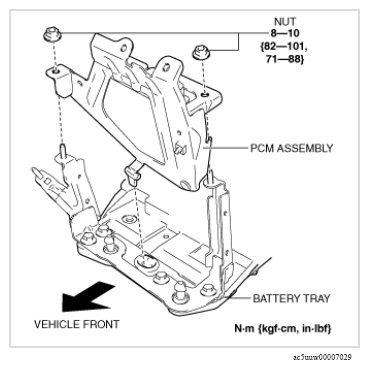 NUT
8—10
{82—101,
71—88}

PCM ASSEMBLY

BATTERY TRAY

VEHICLE FRONT

N·m {kgf·cm, in·lbf}

ac5uuw00007029