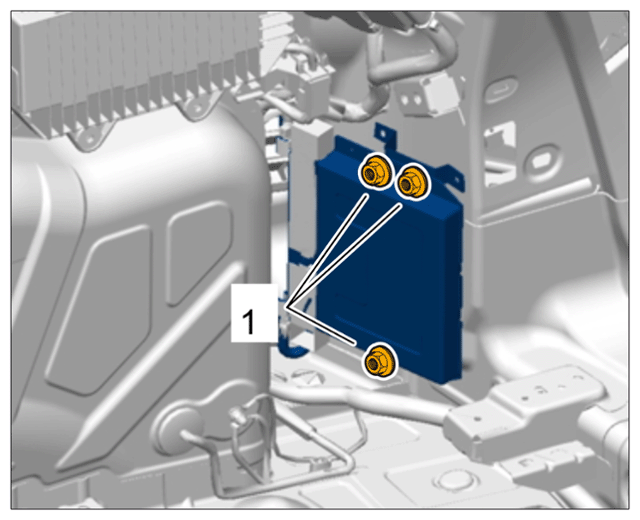 1