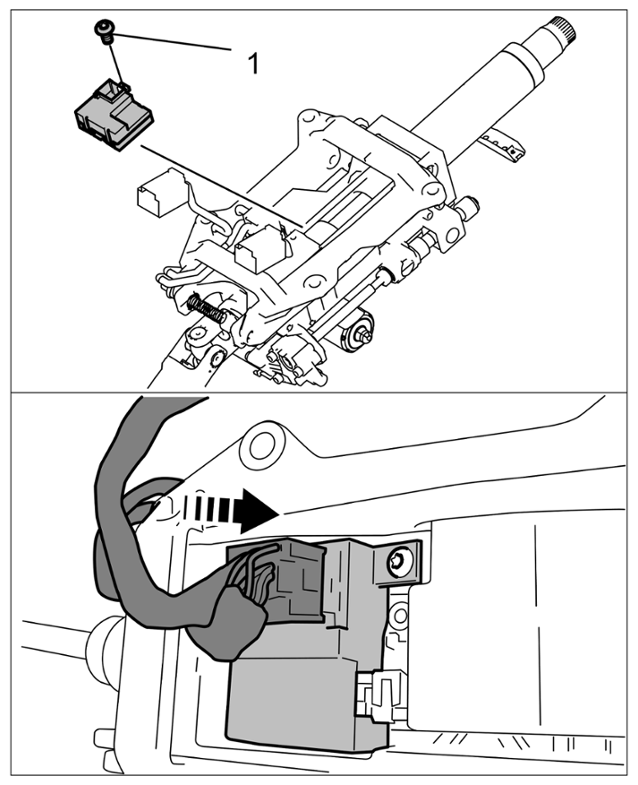 1