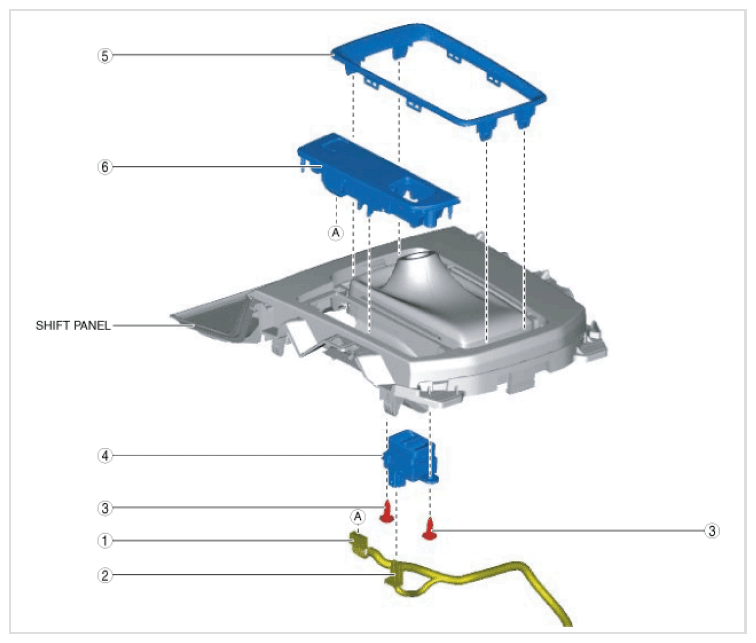 ⑤

⑥

Ⓐ

SHIFT PANEL

④

③

Ⓐ

③

①

②