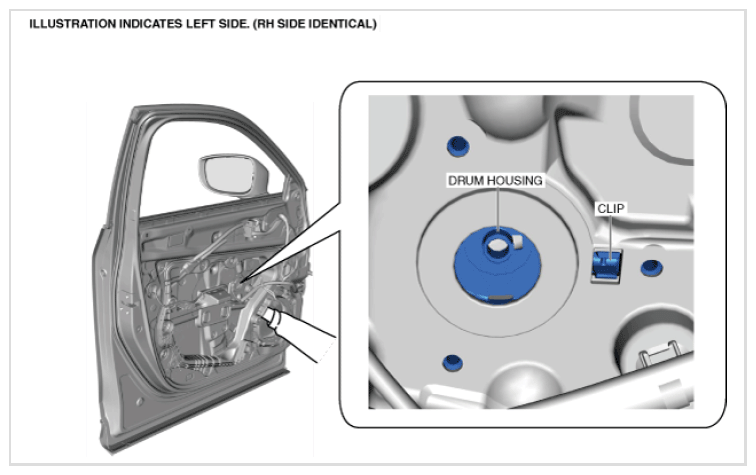 ILLUSTRATION INDICATES LEFT SIDE. (RH SIDE IDENTICAL)

DRUM HOUSING

CLIP