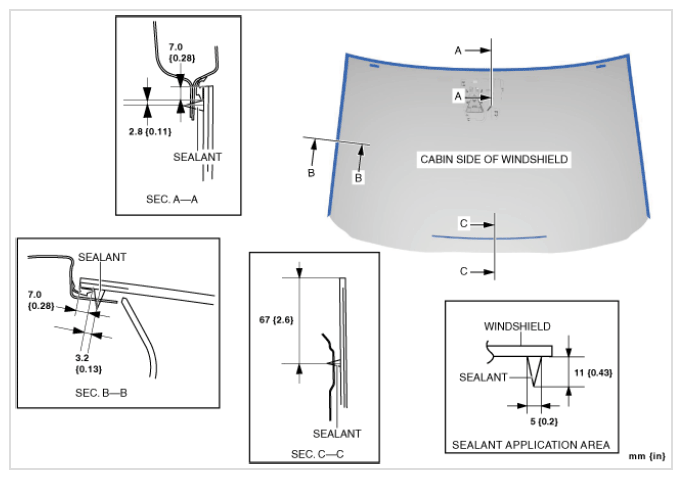 7.0 {0.28}

2.8 {0.11}

SEALANT

SEC. A—A

A

A

B

B

CABIN SIDE OF WINDSHIELD

C

C

SEALANT

7.0 {0.28}

3.2 {0.13}

SEC. B—B

67 {2.6}

SEALANT

SEC. C—C

WINDSHIELD

SEALANT

11 {0.43}

5 {0.2}

SEALANT APPLICATION AREA

mm {in}