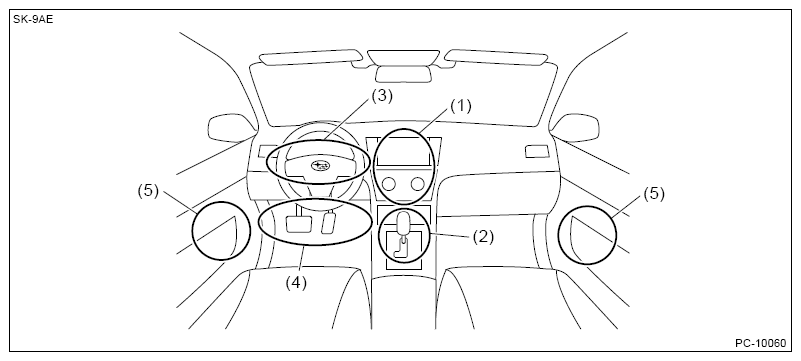 SK-9AE

(3)
(1)
(5)
(5)
(2)
(4)

PC-10060