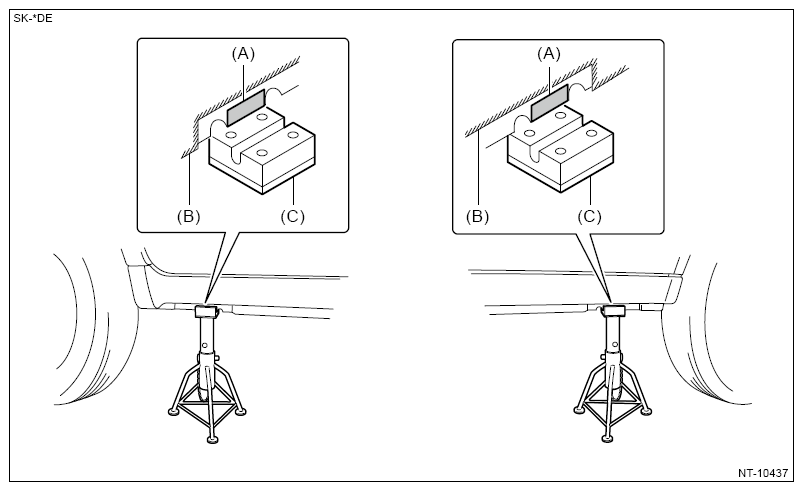 SK-*DE

(A)

(B)

(C)

(A)

(B)

(C)

NT-10437