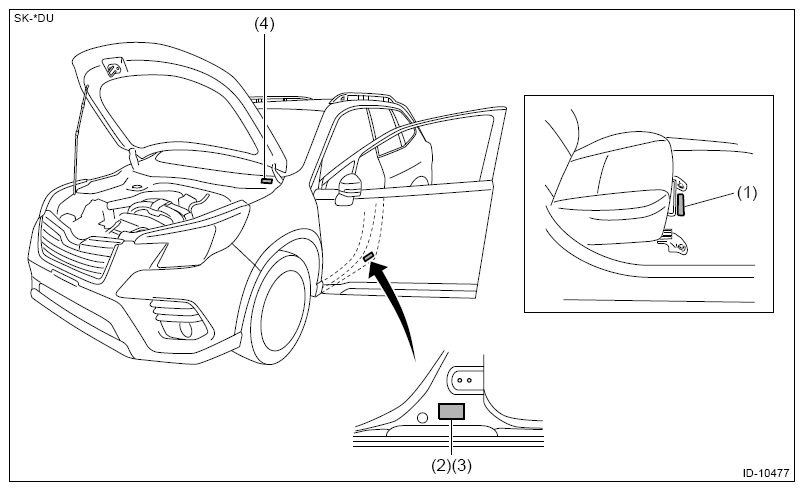 SK-*DU

(4)

(1)

(2)(3)

ID-10477