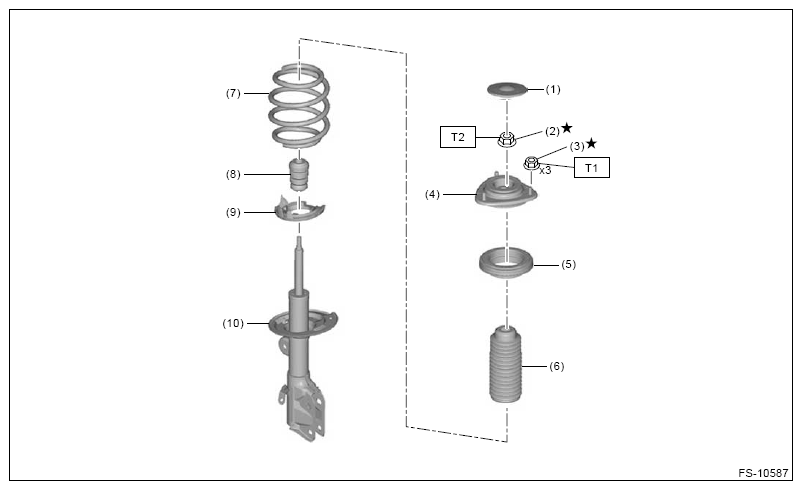 (7)
(8)
(9)
(10)
(1)
T2
(2)★
(3)★
x3
T1
(4)
(5)
(6)
FS-10587