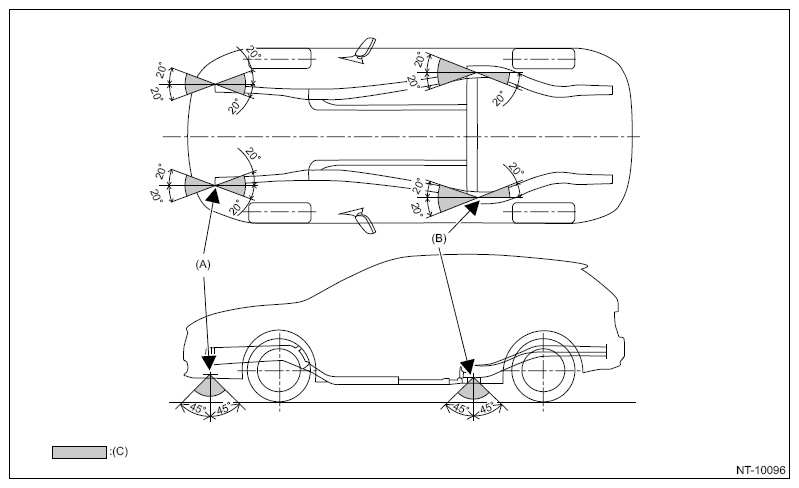 20°
20°
20°
20°
20°
20°
20°
20°
20°
20°
20°
20°
20°
20°
20°
20°
(A)
(B)
45°
45°
45°
45°
:(C)
NT-10096