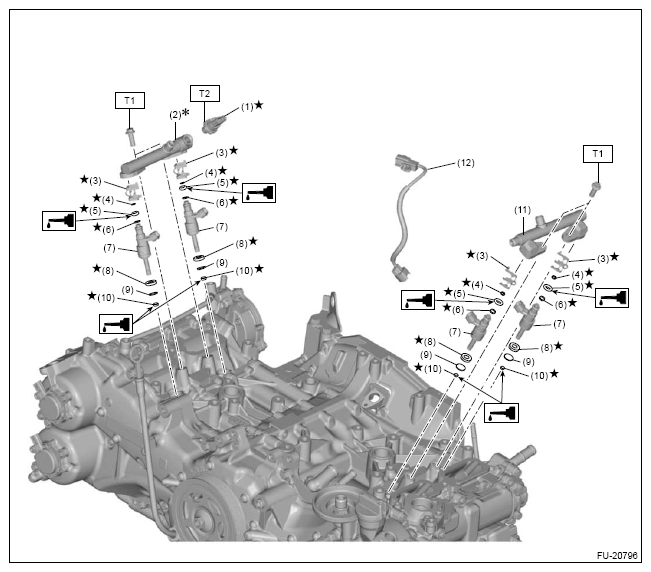 T1
T2
(2)*
(1)★
(3)★
★(3)
(4)★
(5)★
★(4)
(6)★
★(5)
★(6)
(7)
(7)
(8)★
★(8)
(9)
(10)★
(9)
★(10)
(12)
T1
(11)
★(3)
(3)★
(4)★
★(4)
(5)★
★(5)
(6)★
★(6)
(7)
(7)
★(8)
(8)★
(9)
(9)
★(10)
(10)★
FU-20796