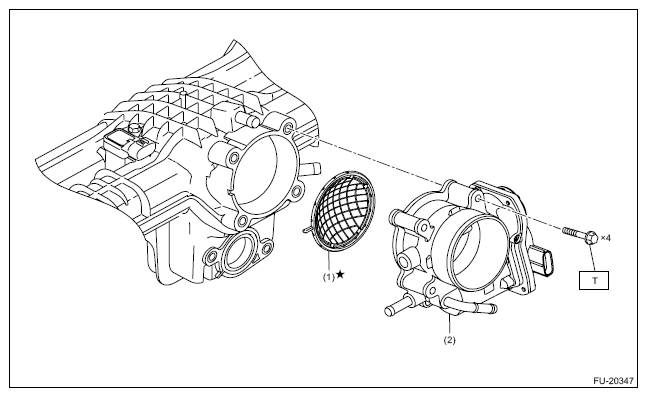 (1)★

(2)

×4

T

FU-20347