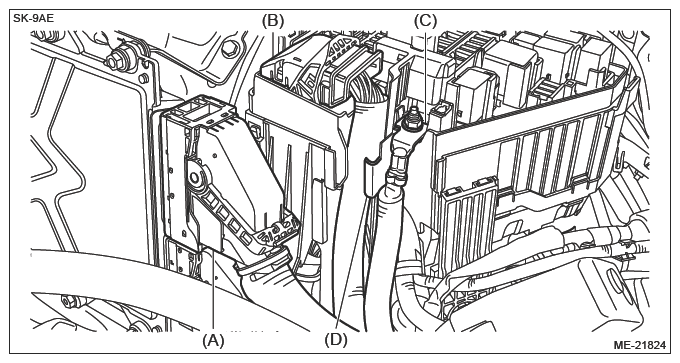 SK-9AE
(B)
(C)
(A)
(D)
ME-21824