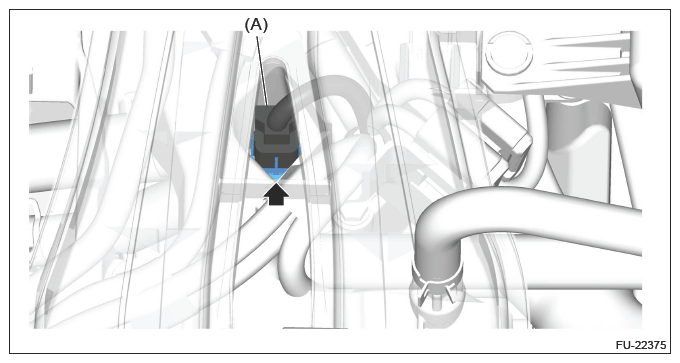 (A)

FU-22375