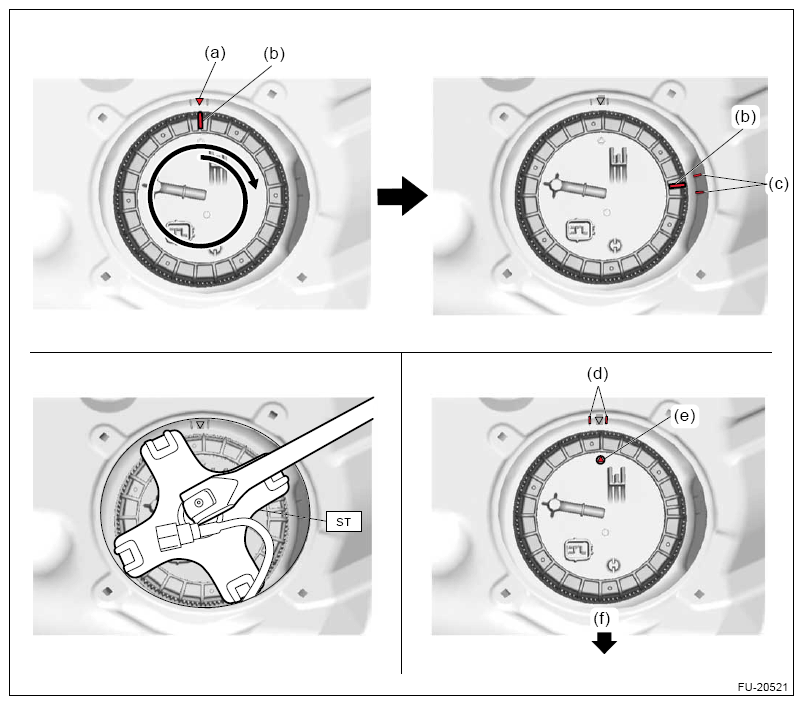 (a)
(b)
(b)
(c)
ST
(d)
(e)
(f)
FU-20521