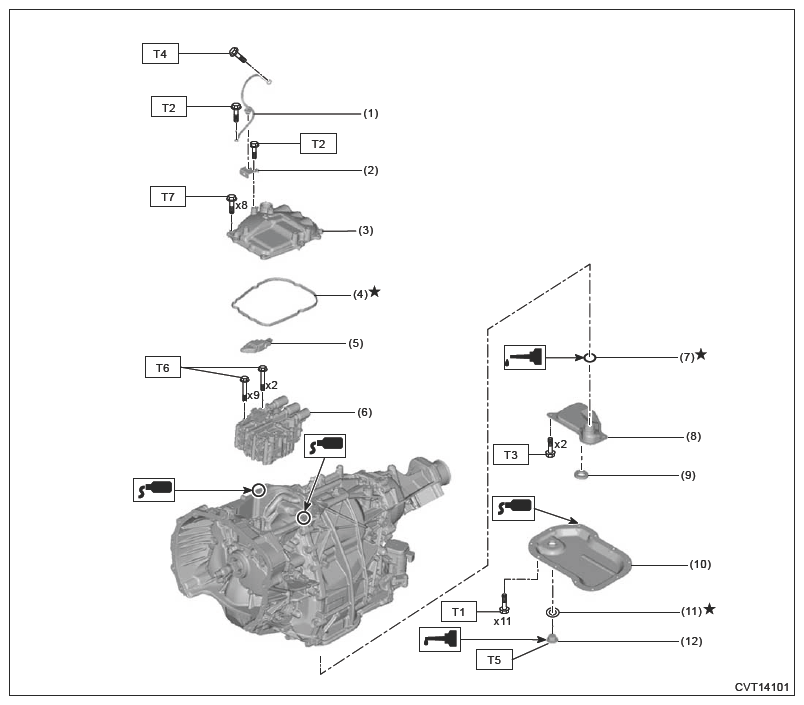 T4

T2

(1)

T2

(2)

T7

x8

(3)

(4)★

(5)

T6

x2

x9

(6)

(7)★

(8)

T3

x2

(9)

(10)

T1

x11

(11)★

(12)

T5

CVT14101