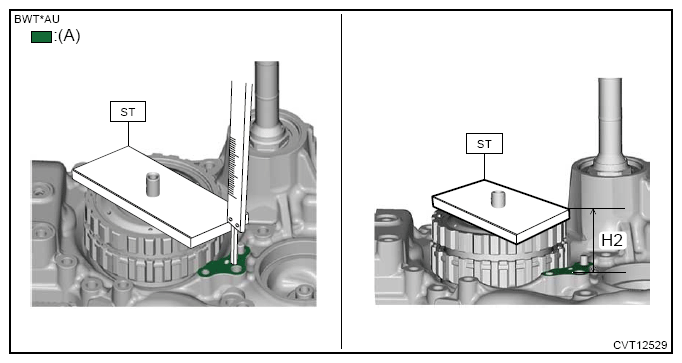 BWT*AU
:(A)

ST

ST

H2

CVT12529