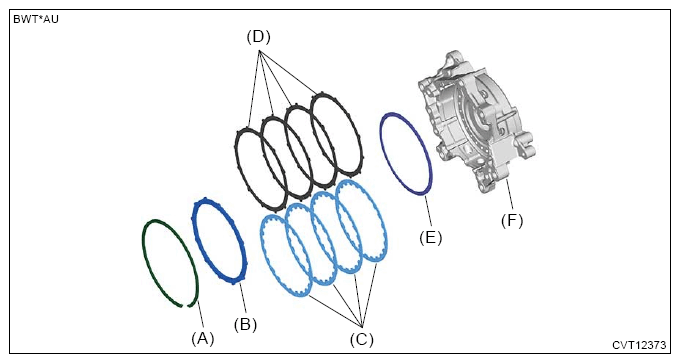 BWT*AU

(D)

(E)

(F)

(A)

(B)

(C)

CVT12373