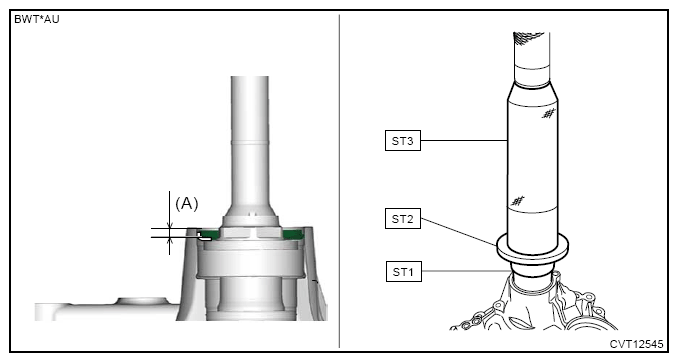 BWT*AU

(A)

ST3

ST2

ST1

CVT12545