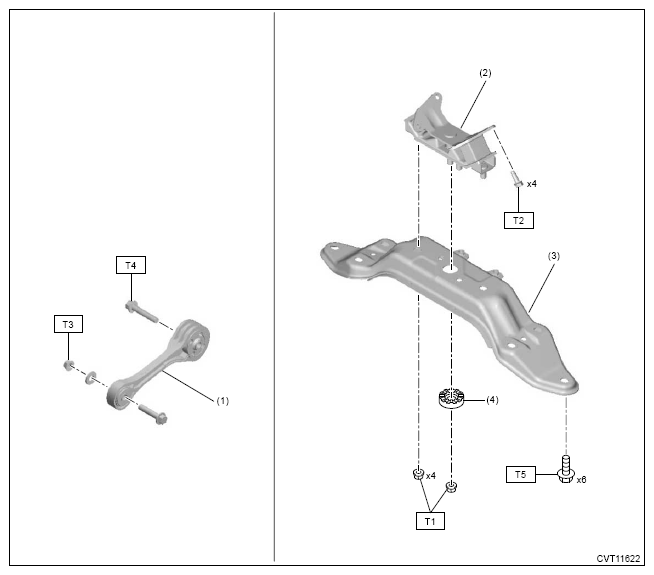 T4

T3

(1)

(2)

x4

T2

(3)

(4)

x4

T1

T5

x6

CVT11622