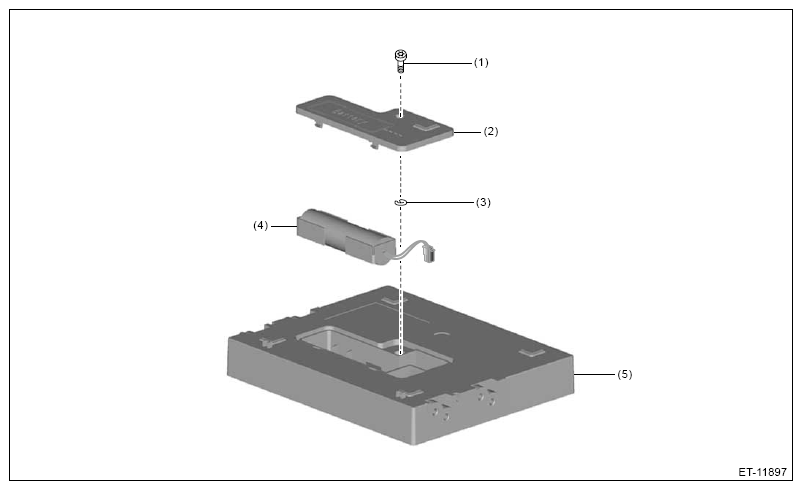 (1)
(2)
(3)
(4)
(5)
ET-11897