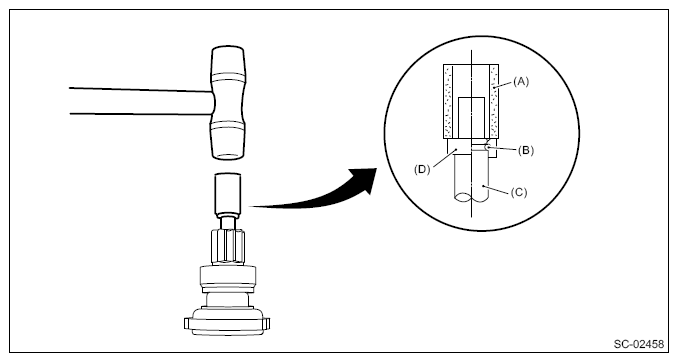 (A)
(B)
(D)
(C)
SC-02458