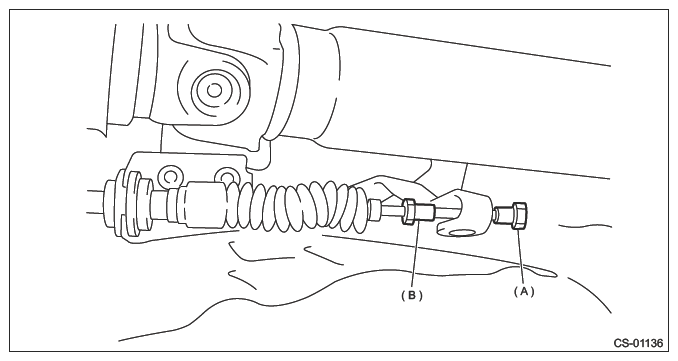 (B)
(A)
CS-01136