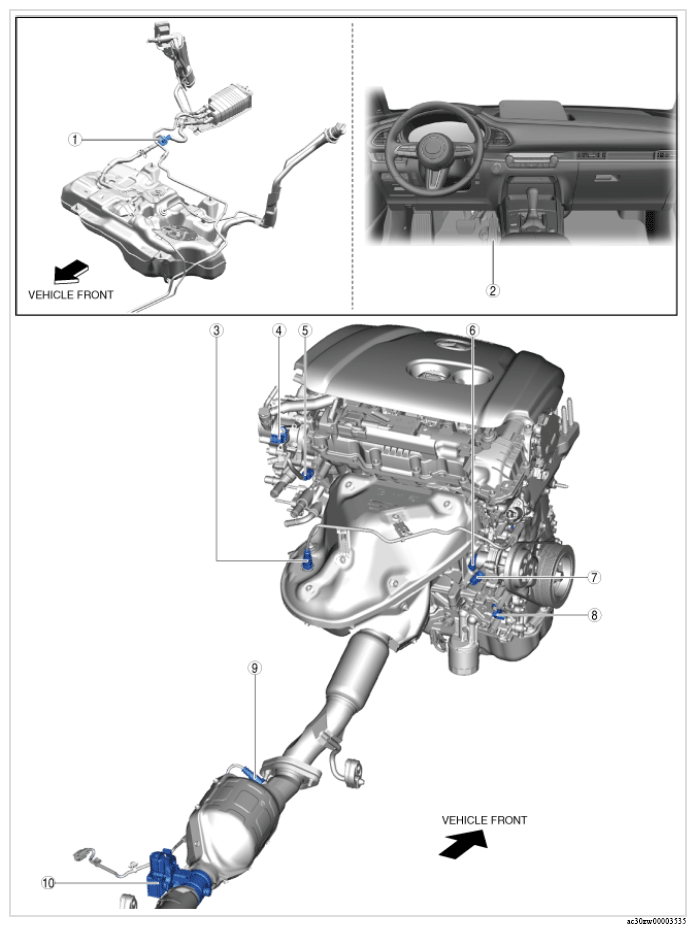 1
VEHICLE FRONT
2
3
4
5
6
7
8
9
VEHICLE FRONT
10
ac30zw00003535