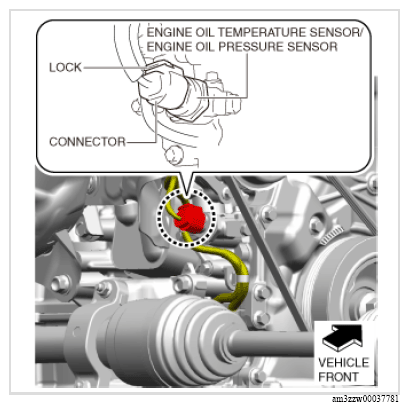 ENGINE OIL TEMPERATURE SENSOR/
ENGINE OIL PRESSURE SENSOR

LOCK

CONNECTOR

VEHICLE
FRONT

am3zzw00037781