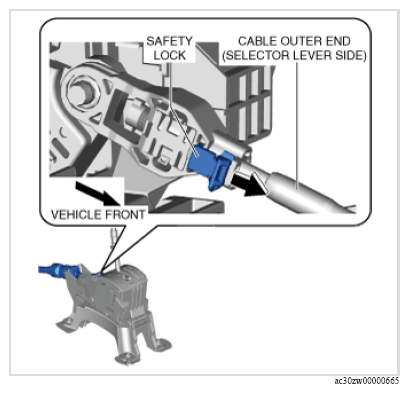 SAFETY LOCK

CABLE OUTER END (SELECTOR LEVER SIDE)

VEHICLE FRONT

ac30zw00000665