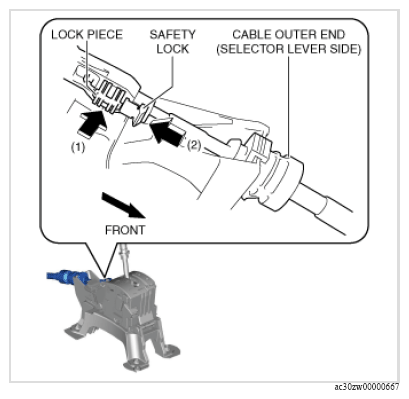 LOCK PIECE

SAFETY LOCK

CABLE OUTER END (SELECTOR LEVER SIDE)

(1)

(2)

FRONT

ac30zw00000667