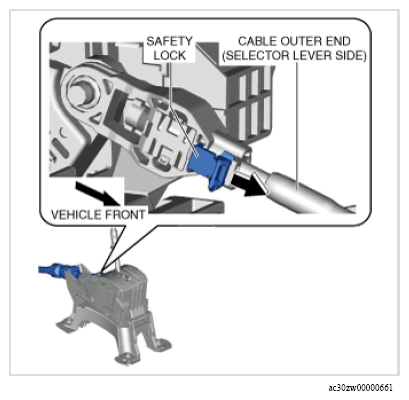 SAFETY LOCK

CABLE OUTER END (SELECTOR LEVER SIDE)

VEHICLE FRONT

ac30zw00000661