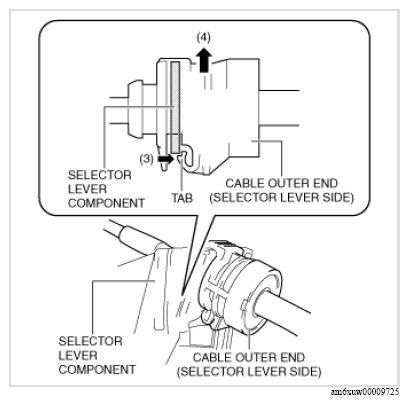 (4)

(3)

SELECTOR LEVER COMPONENT

TAB

CABLE OUTER END (SELECTOR LEVER SIDE)

SELECTOR LEVER COMPONENT

CABLE OUTER END (SELECTOR LEVER SIDE)

am6xuw00009725