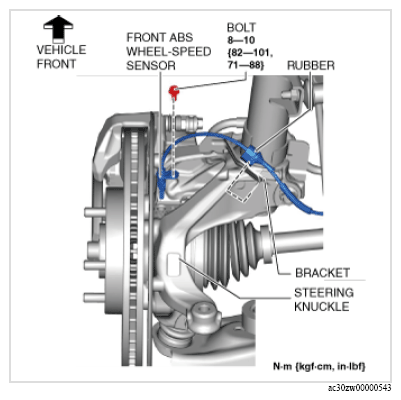 VEHICLE FRONT

FRONT ABS WHEEL-SPEED SENSOR

BOLT
8—10
{82—101,
71—88}

RUBBER

BRACKET

STEERING KNUCKLE

N·m {kgf·cm, in·lbf}

ac30zw00000543