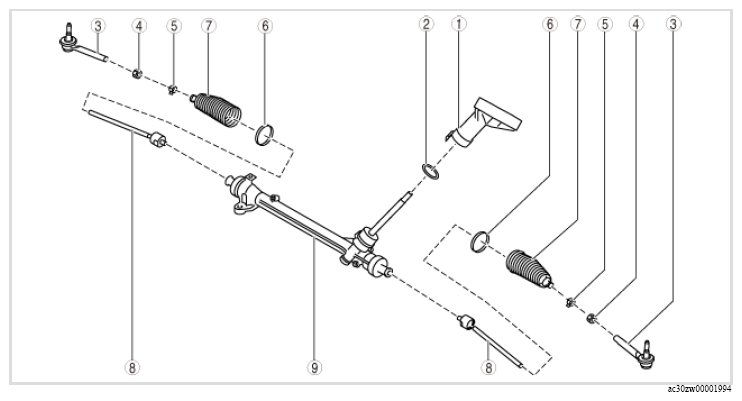 3 4 5 7 6 2 1 6 7 5 4 3

8 9 8

ac30zw00001994