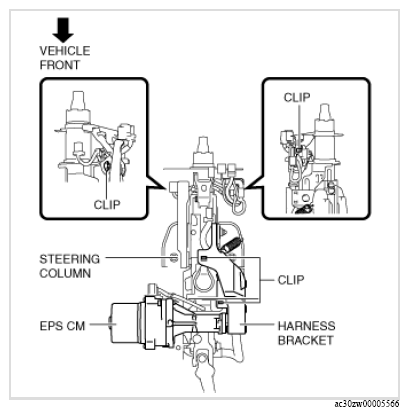 VEHICLE FRONT

CLIP

CLIP

STEERING COLUMN

CLIP

EPS CM

HARNESS BRACKET

ac30zw00005566