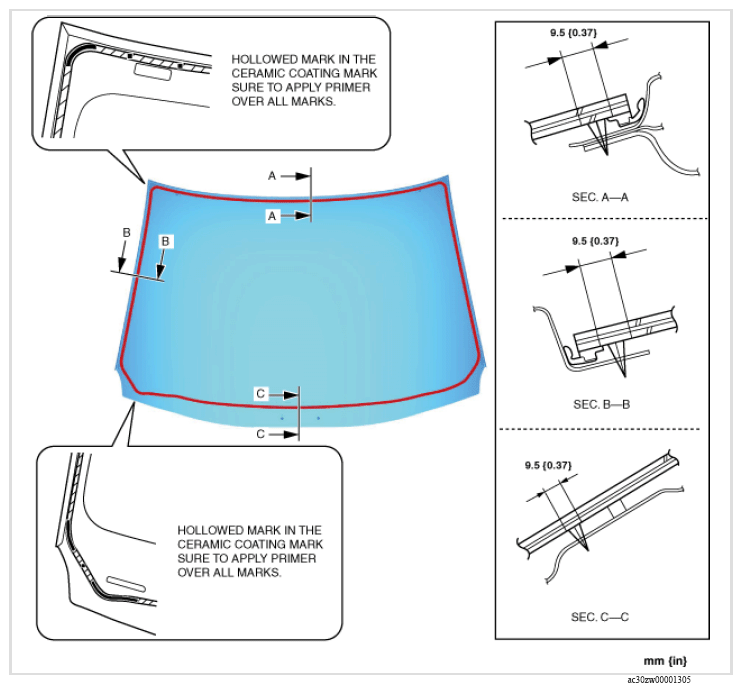 HOLLOWED MARK IN THE CERAMIC COATING MARK SURE TO APPLY PRIMER OVER ALL MARKS.

A

A

B

B

C

C

HOLLOWED MARK IN THE CERAMIC COATING MARK SURE TO APPLY PRIMER OVER ALL MARKS.

9.5 {0.37}

SEC. A—A

9.5 {0.37}

SEC. B—B

9.5 {0.37}

SEC. C—C

mm {in}

ac30zw00001305