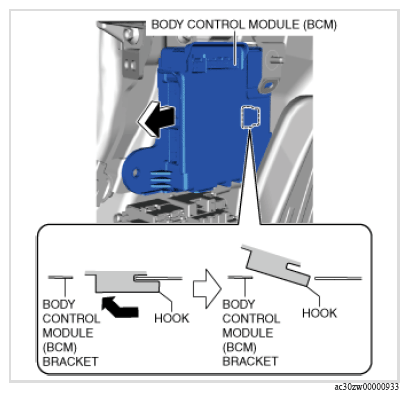 BODY CONTROL MODULE (BCM)

BODY CONTROL MODULE (BCM) BRACKET

HOOK

BODY CONTROL MODULE (BCM) BRACKET

HOOK

ac30zw00000933