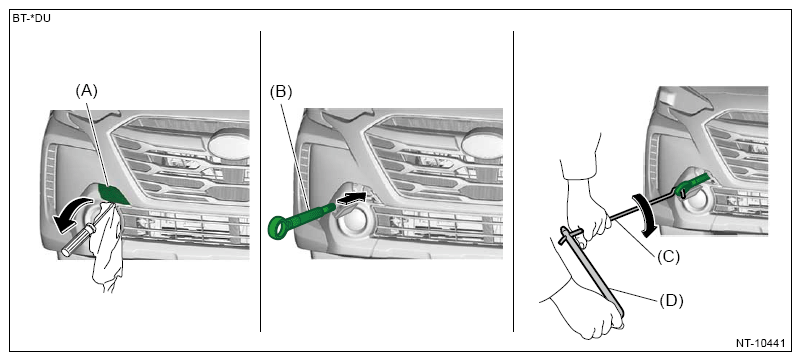 BT-*DU

(A)

(B)

(C)

(D)

NT-10441